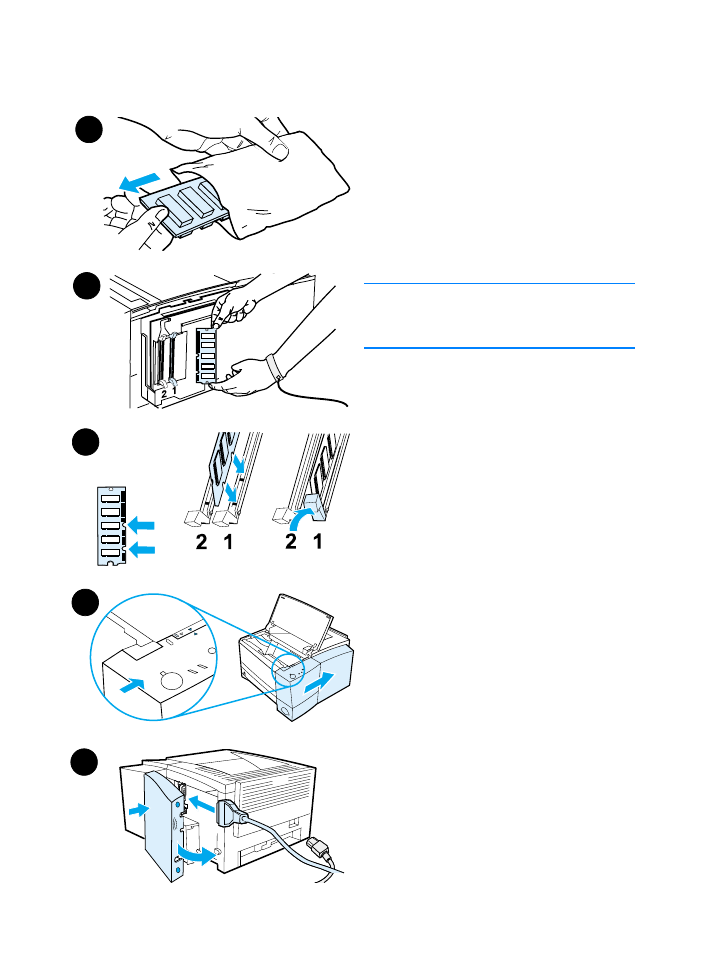 2 1

2 1 2 1